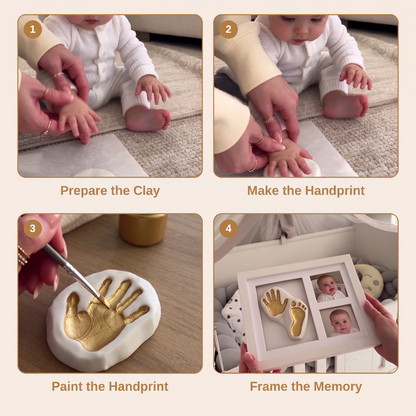 1

Prepare the Clay

2

Make the Handprint

3

Paint the Handprint

4

Frame the Memory